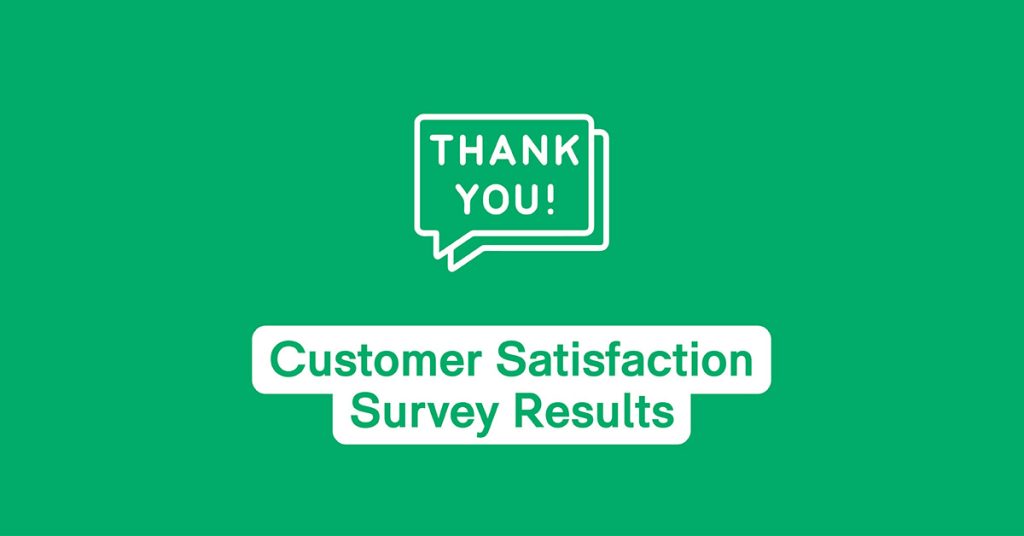 THANK YOU!

Customer Satisfaction Survey Results